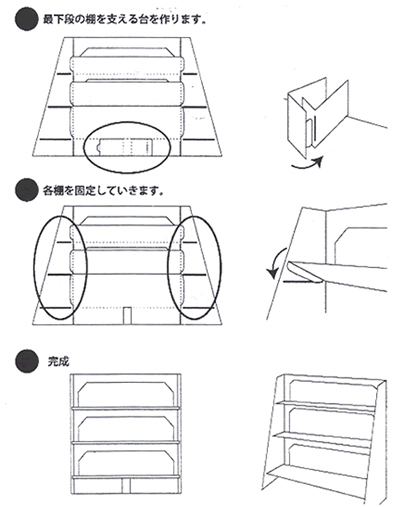 最下段の棚を支える台を作ります。

各棚を固定していきます。

完成