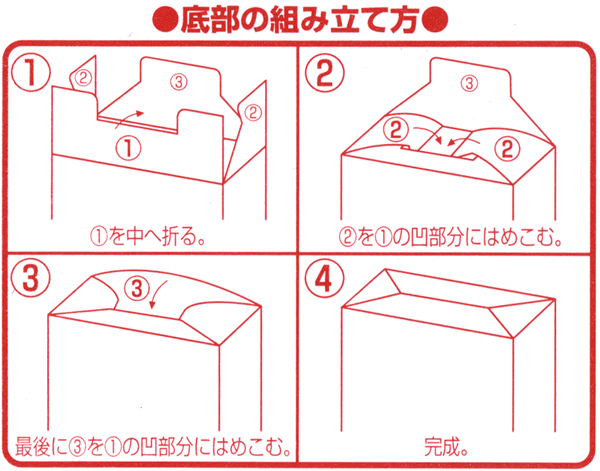 ●底部の組み立て方●

①

②

③

②

①

①を中へ折る。

②

③

②

②

②を①の凹部分にはめこむ。

③

③

最後に③を①の凹部分にはめこむ。

④

完成。