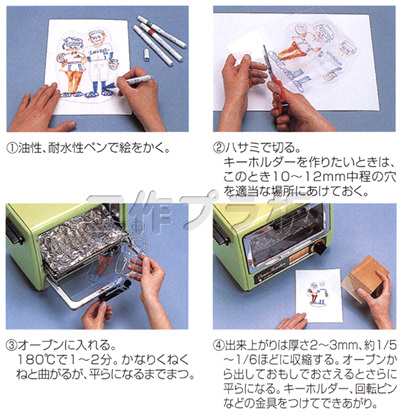 ①油性、耐水性ペンで絵をかく。

②ハサミで切る。
キーホルダーを作りたいときは、このとき10～12mm中程の穴を適当な場所にあけておく。

工作プラザ

③オーブンに入れる。
180℃で1～2分。かなりくねくねと曲がるが、平らになるまでまつ。

④出来上がりは厚さ2～3mm、約1/5～1/6ほどに収縮する。オーブンから出しておもしでおさえるとさらに平らになる。キーホルダー、回転ピンなどの金具をつけてできあがり。