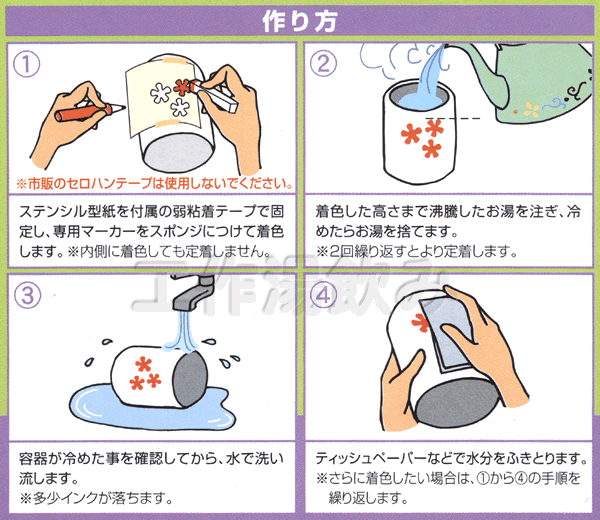 作り方

①

※市販のセロハンテープは使用しないでください。

ステンシル型紙を付属の弱粘着テープで固定し、専用マーカーをスポンジにつけて着色します。※内側に着色しても定着しません。

②

着色した高さまで沸騰したお湯を注ぎ、冷めたらお湯を捨てます。
※2回繰り返すとより定着します。

工作湯飲み

③

容器が冷めた事を確認してから、水で洗い流します。
※多少インクが落ちます。

④

ティッシュペーパーなどで水分をふきとります。
※さらに着色したい場合は、①から④の手順を繰り返します。