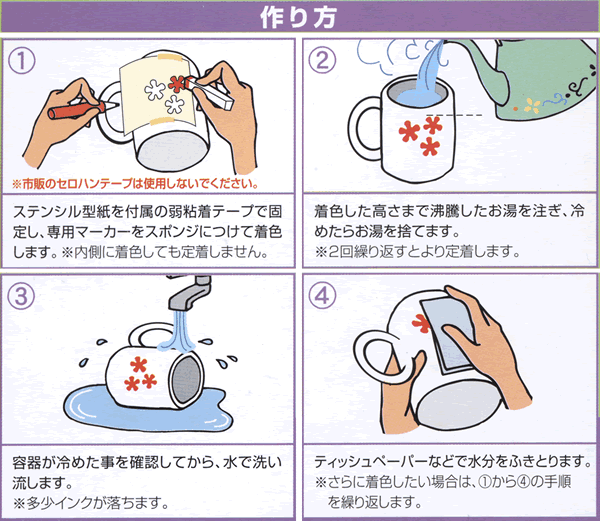 作り方

①

※市販のセロハンテープは使用しないでください。

ステンシル型紙を付属の弱粘着テープで固定し、専用マーカーをスポンジにつけて着色します。※内側に着色しても定着しません。

②

着色した高さまで沸騰したお湯を注ぎ、冷めたらお湯を捨てます。
※2回繰り返すとより定着します。

③

容器が冷めた事を確認してから、水で洗い流します。
※多少インクが落ちます。

④

ティッシュペーパーなどで水分をふきとります。
※さらに着色したい場合は、①から④の手順を繰り返します。