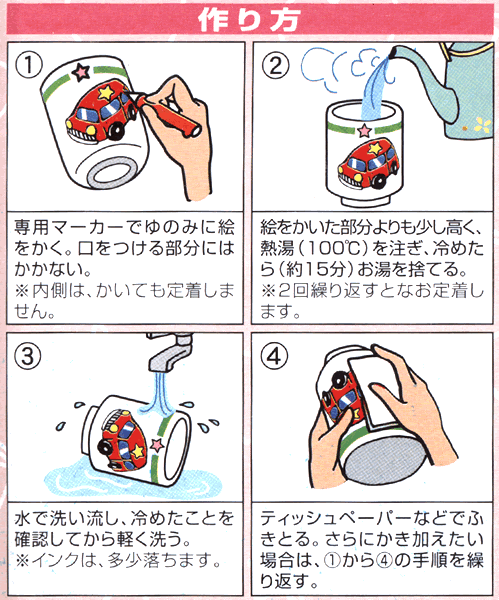 作り方

①

専用マーカーでゆのみに絵をかく。口をつける部分にはかかない。
※内側は、かいても定着しません。

②

絵をかいた部分よりも少し高く、熱湯（100℃）を注ぎ、冷めたら（約15分）お湯を捨てる。
※2回繰り返すとなお定着します。

③

水で洗い流し、冷めたことを確認してから軽く洗う。
※インクは、多少落ちます。

④

ティッシュペーパーなどでふきとる。さらにかき加えたい場合は、①から④の手順を繰り返す。