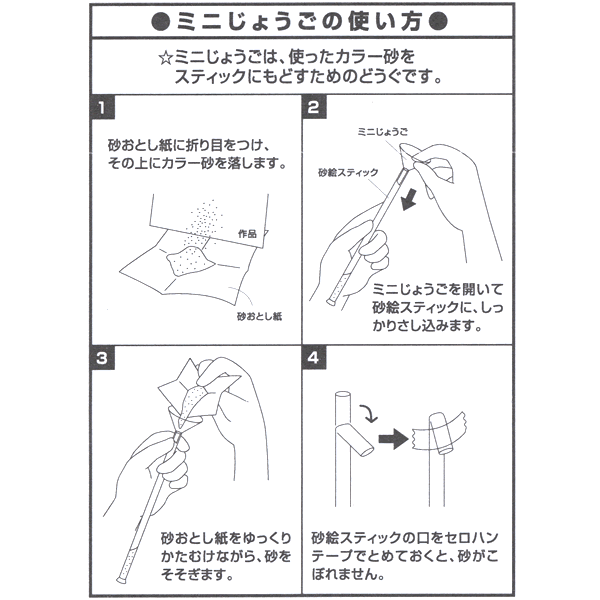 ●ミニじょうごの使い方●

☆ミニじょうごは、使ったカラー砂をスティックにもどすためのどうぐです。

1

砂おとし紙に折り目をつけ、その上にカラー砂を落します。

作品

砂おとし紙

2

ミニじょうご

砂絵スティック

ミニじょうごを開いて砂絵スティックに、しっかりさし込みます。

3

砂おとし紙をゆっくりかたむけながら、砂をそそぎます。

4

砂絵スティックの口をセロハンテープでとめておくと、砂がこぼれません。