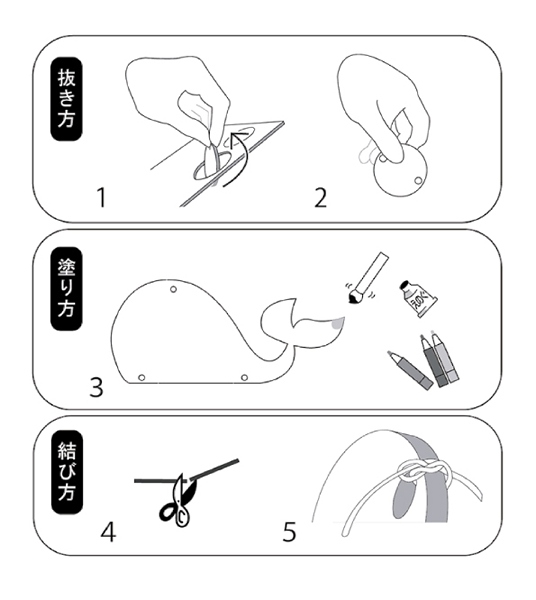 抜き方

1

2

塗り方

3

結び方

4

5